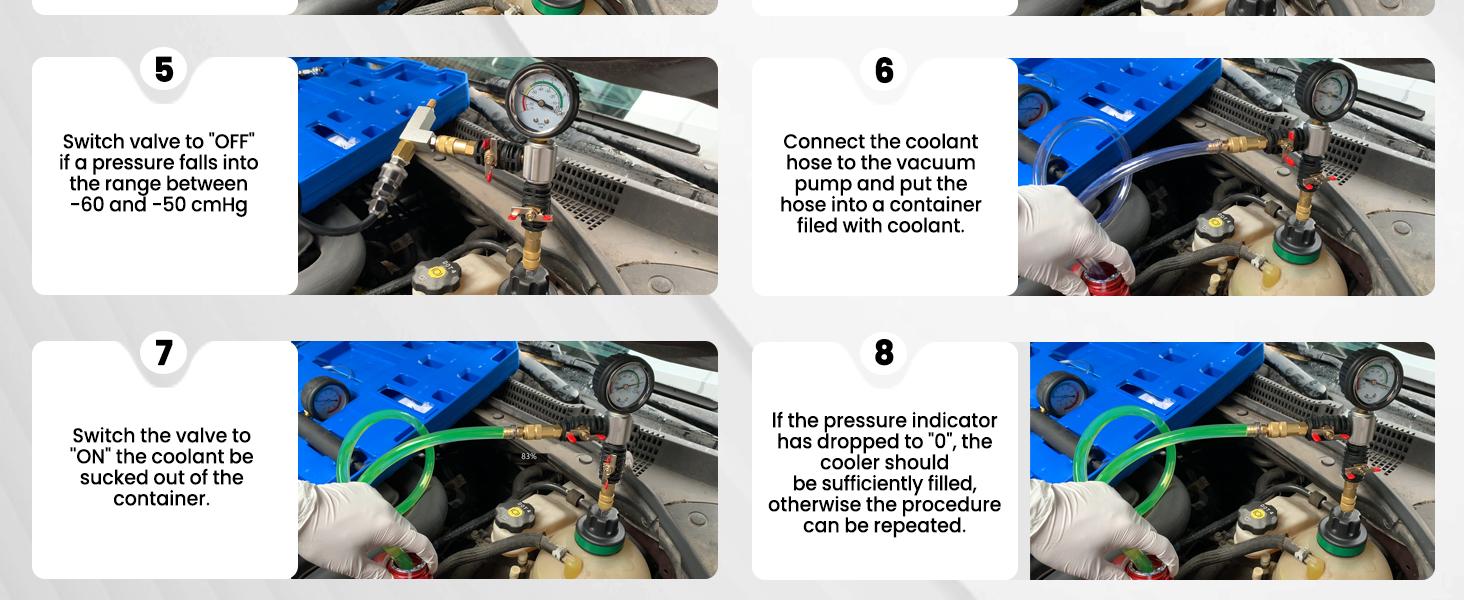 5

Switch valve to "OFF" if a pressure falls into the range between -60 and -50 cmHg

6

Connect the coolant hose to the vacuum pump and put the hose into a container filed with coolant.

7

Switch the valve to "ON" the coolant be sucked out of the container.

83%

8

If the pressure indicator has dropped to "0", the cooler should be sufficiently filled, otherwise the procedure can be repeated.