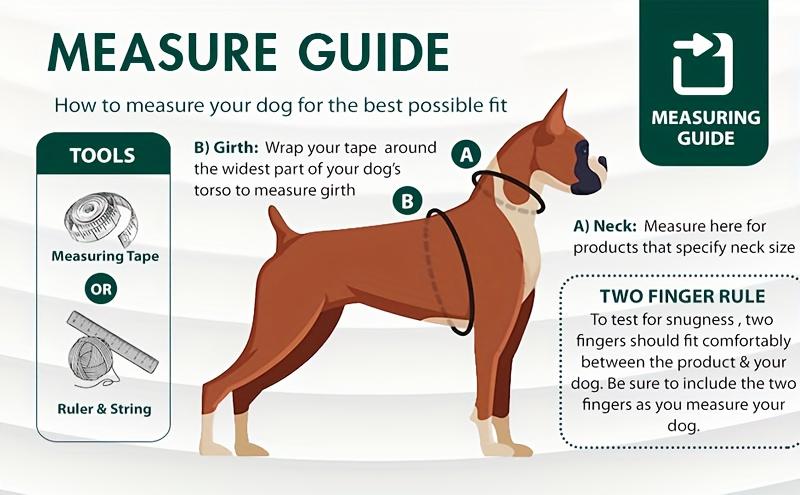 MEASURE GUIDE

How to measure your dog for the best possible fit

MEASURING GUIDE

TOOLS

Measuring Tape

OR

Ruler & String

B) Girth: Wrap your tape around the widest part of your dog's torso to measure girth

A

B

A) Neck: Measure here for products that specify neck size

TWO FINGER RULE
To test for snugness , two fingers should fit comfortably between the product & your dog. Be sure to include the two fingers as you measure your dog.