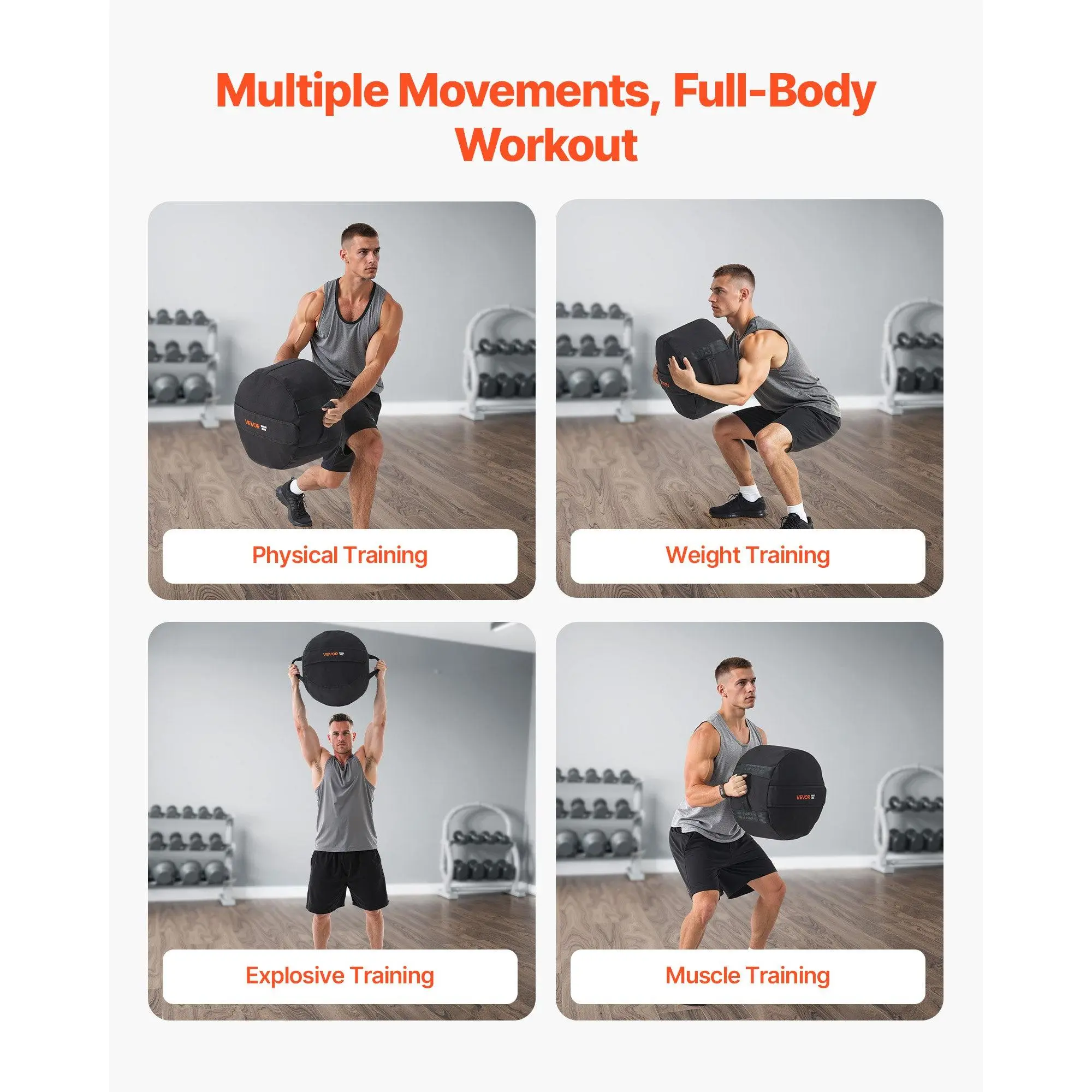 Multiple Movements, Full-Body Workout

VEVOR

Physical Training

Weight Training

VEVOR

Explosive Training

VEVOR

Muscle Training