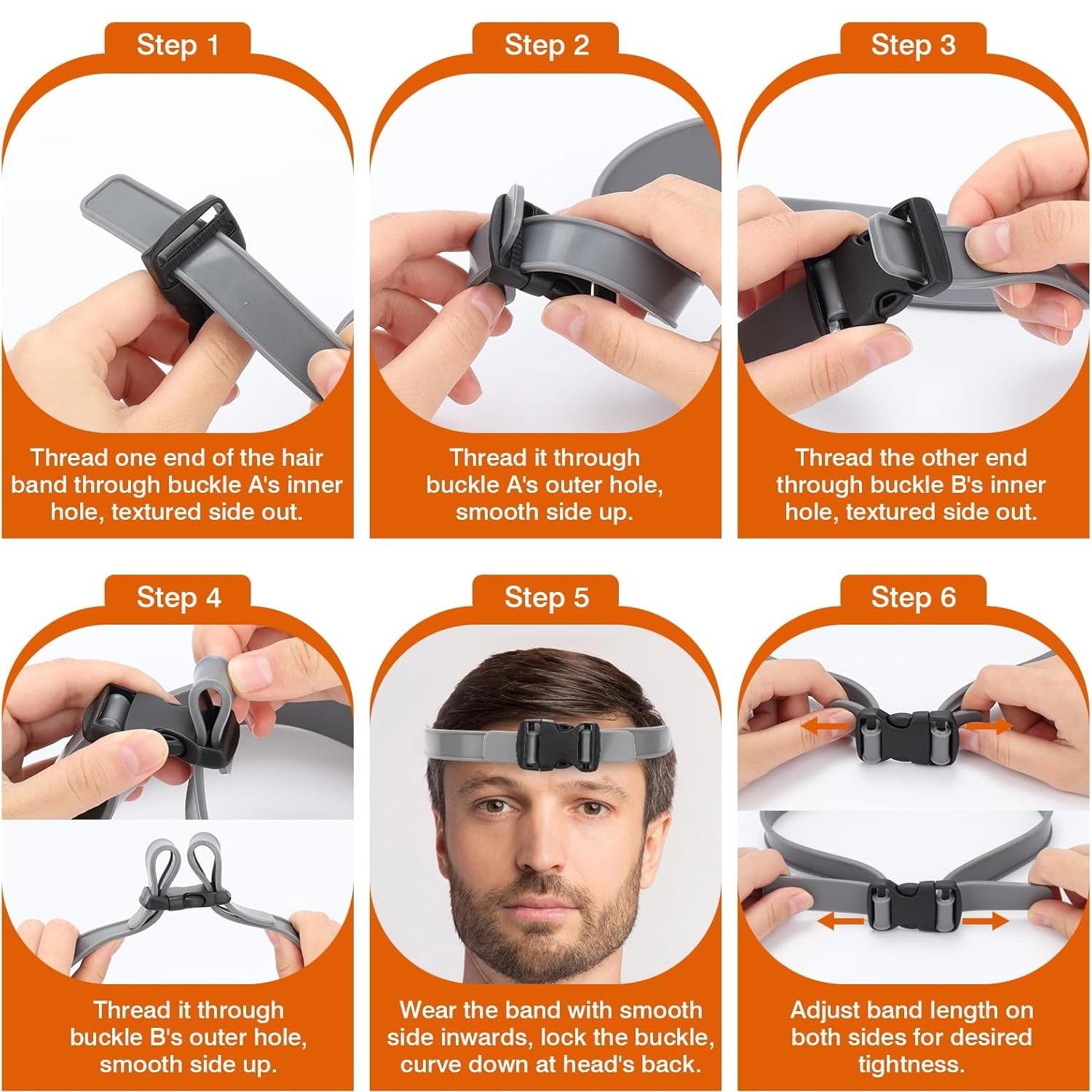 Step 1

Thread one end of the hair band through buckle A's inner hole, textured side out.

Step 2

Thread it through buckle A's outer hole, smooth side up.

Step 3

Thread the other end through buckle B's inner hole, textured side out.

Step 4

Thread it through buckle B's outer hole, smooth side up.

Step 5

Wear the band with smooth side inwards, lock the buckle, curve down at head's back.

Step 6

Adjust band length on both sides for desired tightness.