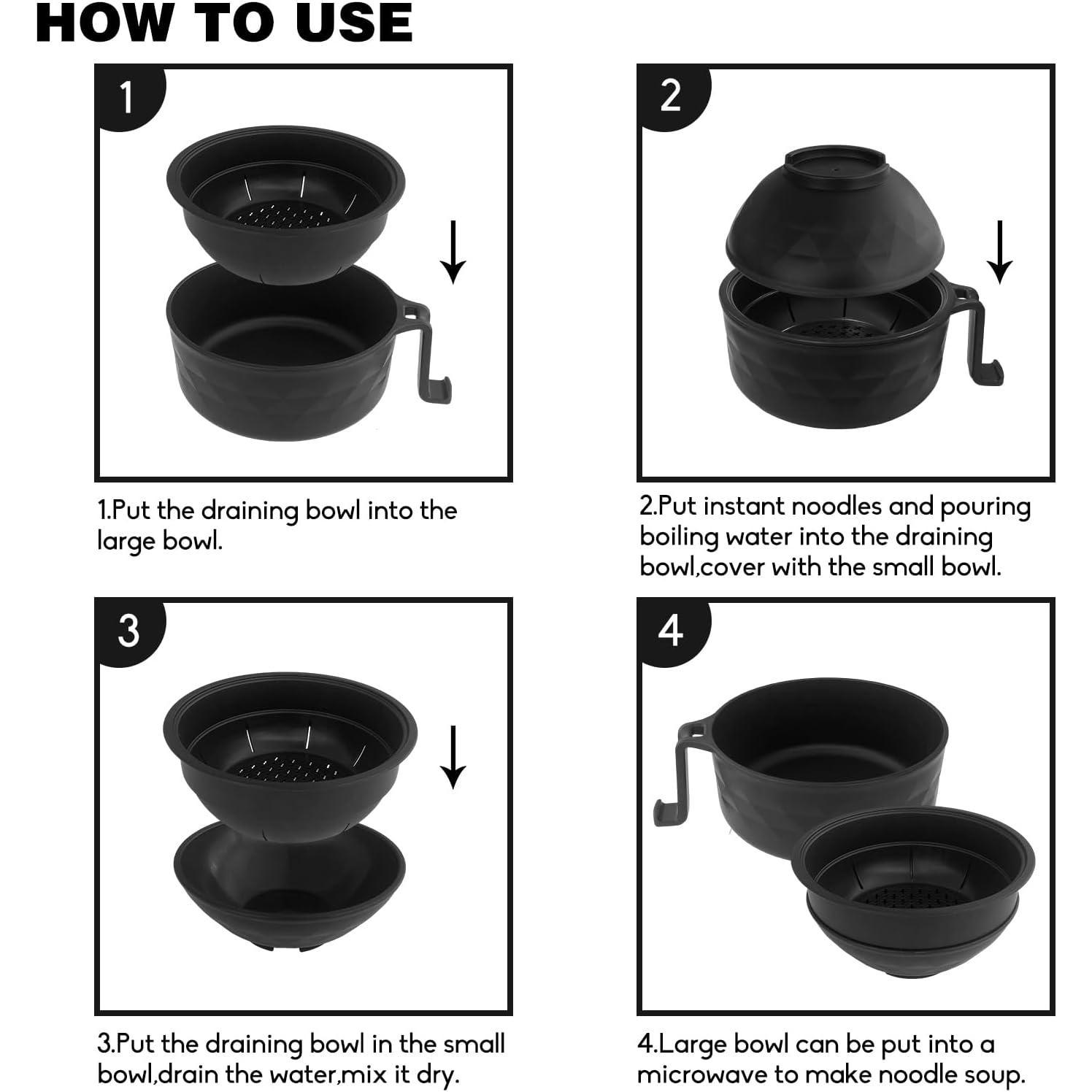 HOW TO USE

1

1.Put the draining bowl into the large bowl.

2

2.Put instant noodles and pouring boiling water into the draining bowl,cover with the small bowl.

3

3.Put the draining bowl in the small bowl,drain the water,mix it dry.

4

4.Large bowl can be put into a microwave to make noodle soup.