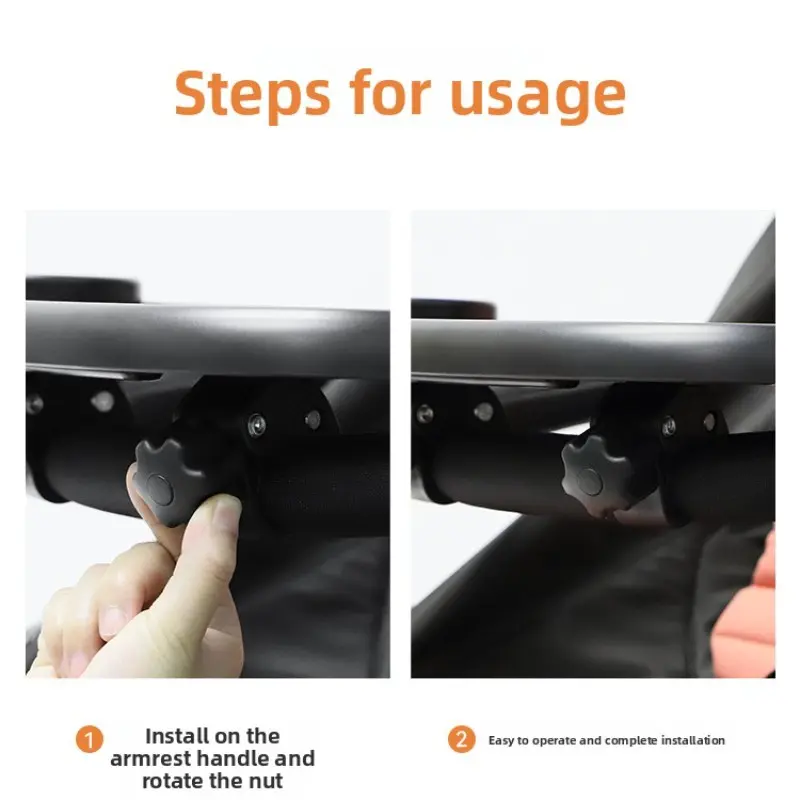 Steps for usage

1 Install on the armrest handle and rotate the nut

2 Easy to operate and complete installation