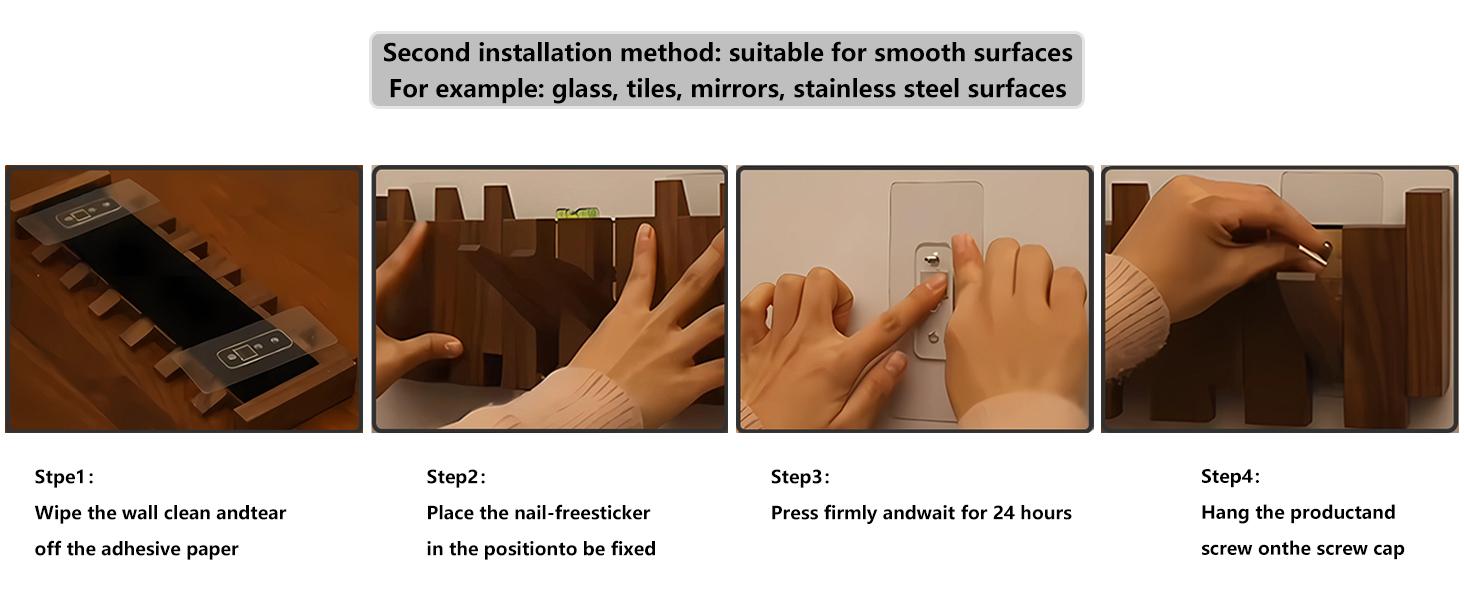 Second installation method: suitable for smooth surfaces
For example: glass, tiles, mirrors, stainless steel surfaces

Stpe1:
Wipe the wall clean andtear off the adhesive paper

Step2:
Place the nail-freesticker in the positionto be fixed

Step3:
Press firmly andwait for 24 hours

Step4:
Hang the productand screw onthe screw cap