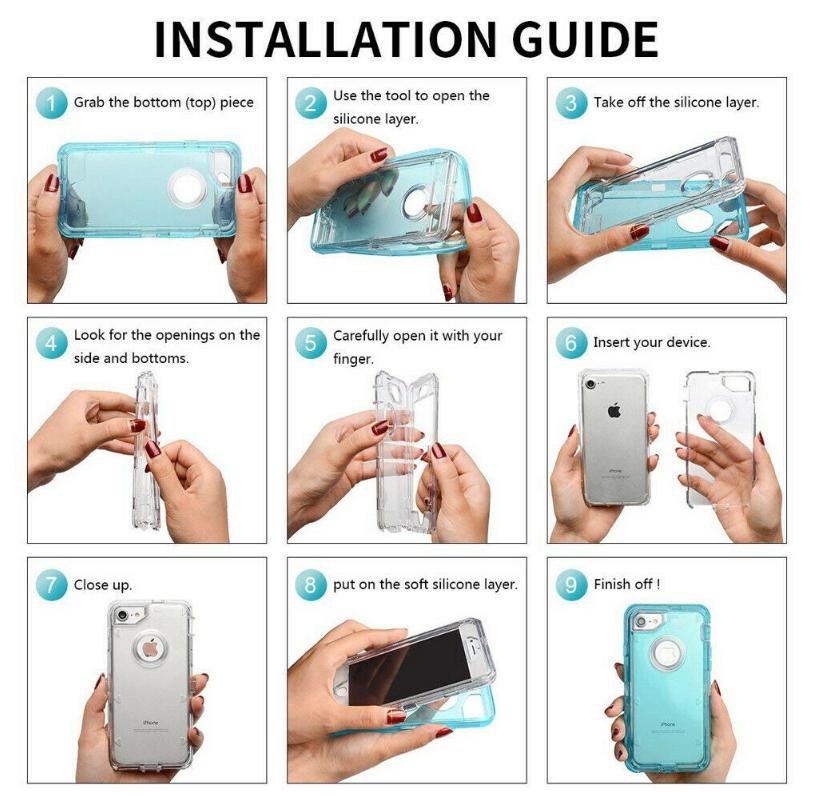 INSTALLATION GUIDE

1 Grab the bottom (top) piece

2 Use the tool to open the silicone layer.

3 Take off the silicone layer.

4 Look for the openings on the side and bottoms.

5 Carefully open it with your finger.

6 Insert your device.

iPhone

7 Close up.

iPhone

8 put on the soft silicone layer.

9 Finish off !

iPhone