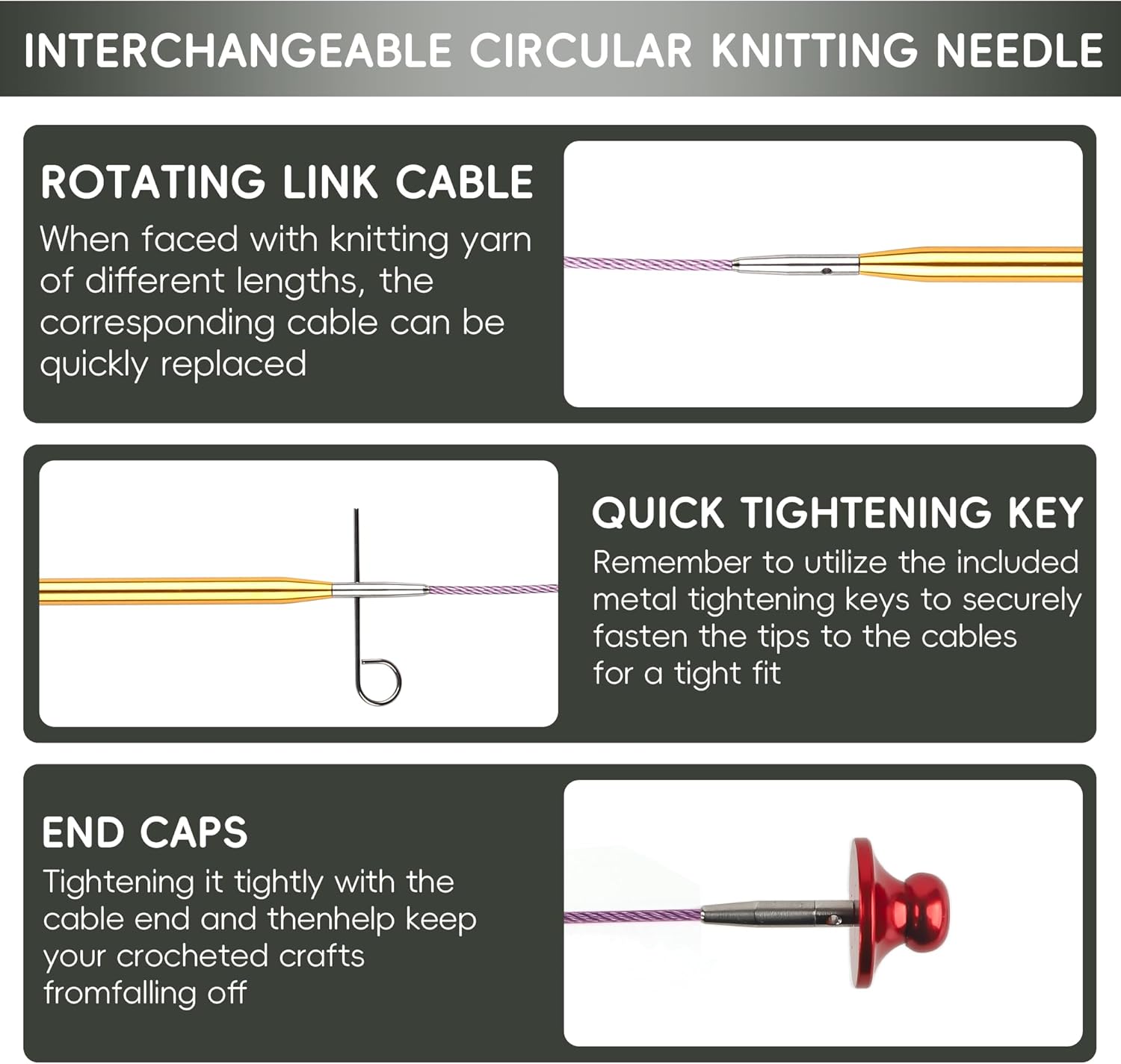 INTERCHANGEABLE CIRCULAR KNITTING NEEDLE

ROTATING LINK CABLE
When faced with knitting yarn of different lengths, the corresponding cable can be quickly replaced

QUICK TIGHTENING KEY
Remember to utilize the included metal tightening keys to securely fasten the tips to the cables for a tight fit

END CAPS
Tightening it tightly with the cable end and thenhelp keep your crocheted crafts fromfalling off