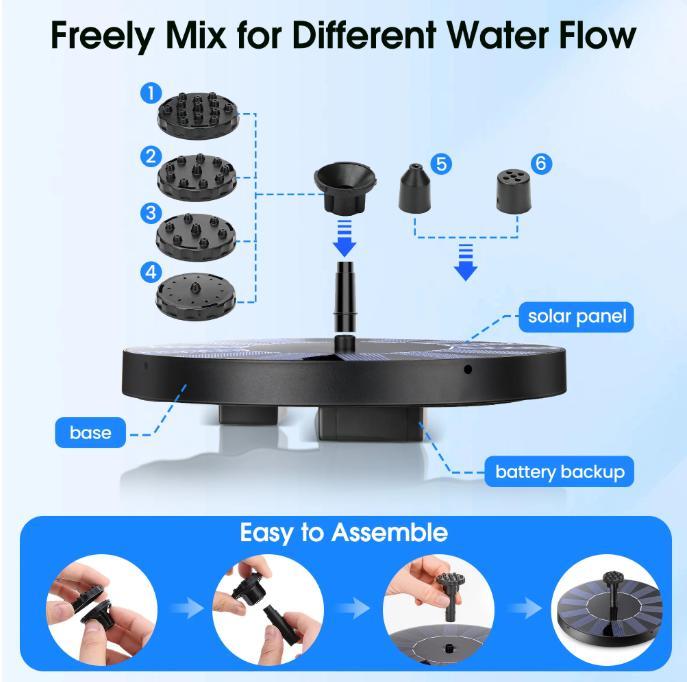 Freely Mix for Different Water Flow

1

2

3

4

5

6

solar panel

base

battery backup

Easy to Assemble