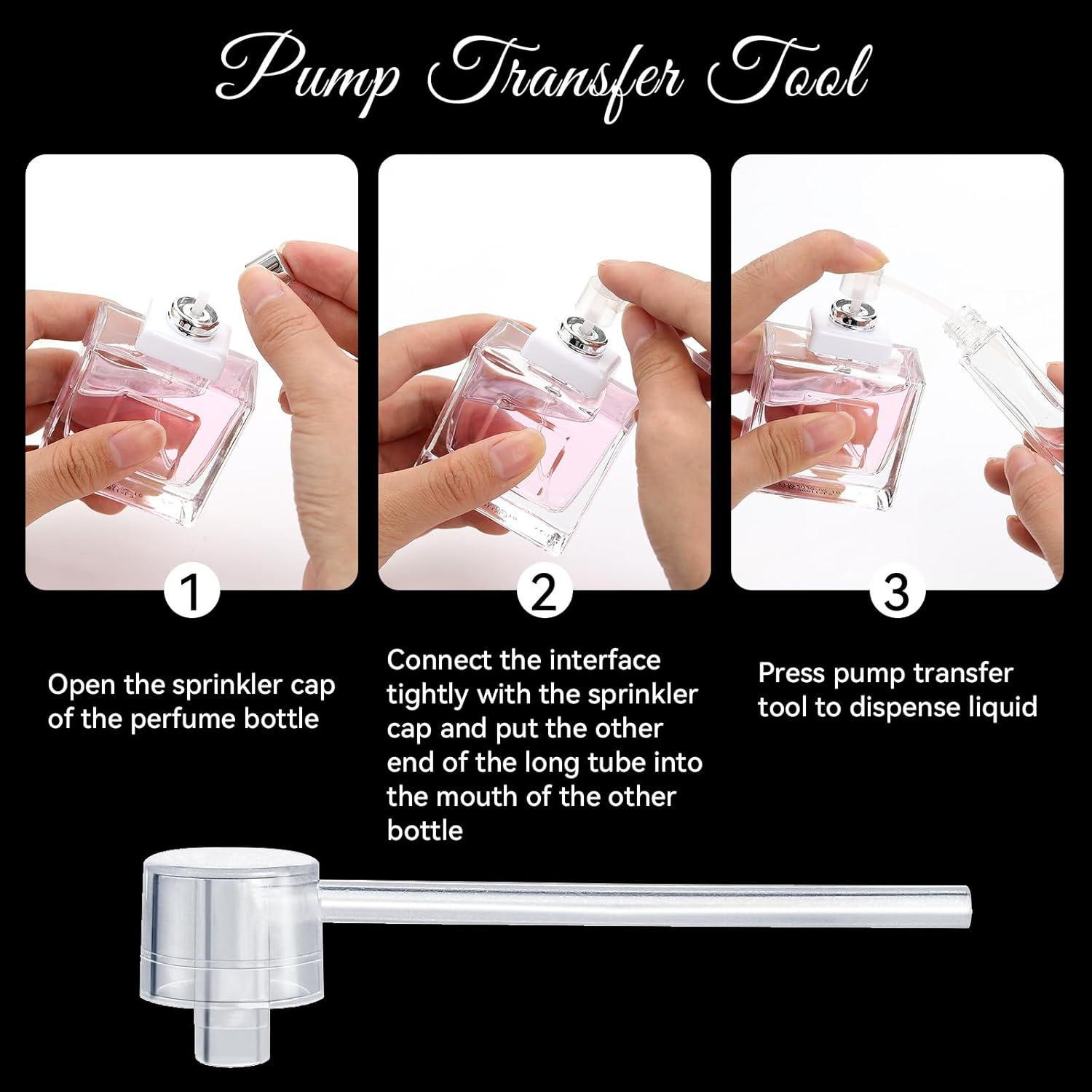 Pump Transfer Tool

1

Open the sprinkler cap of the perfume bottle

2

Connect the interface tightly with the sprinkler cap and put the other end of the long tube into the mouth of the other bottle

3

Press pump transfer tool to dispense liquid