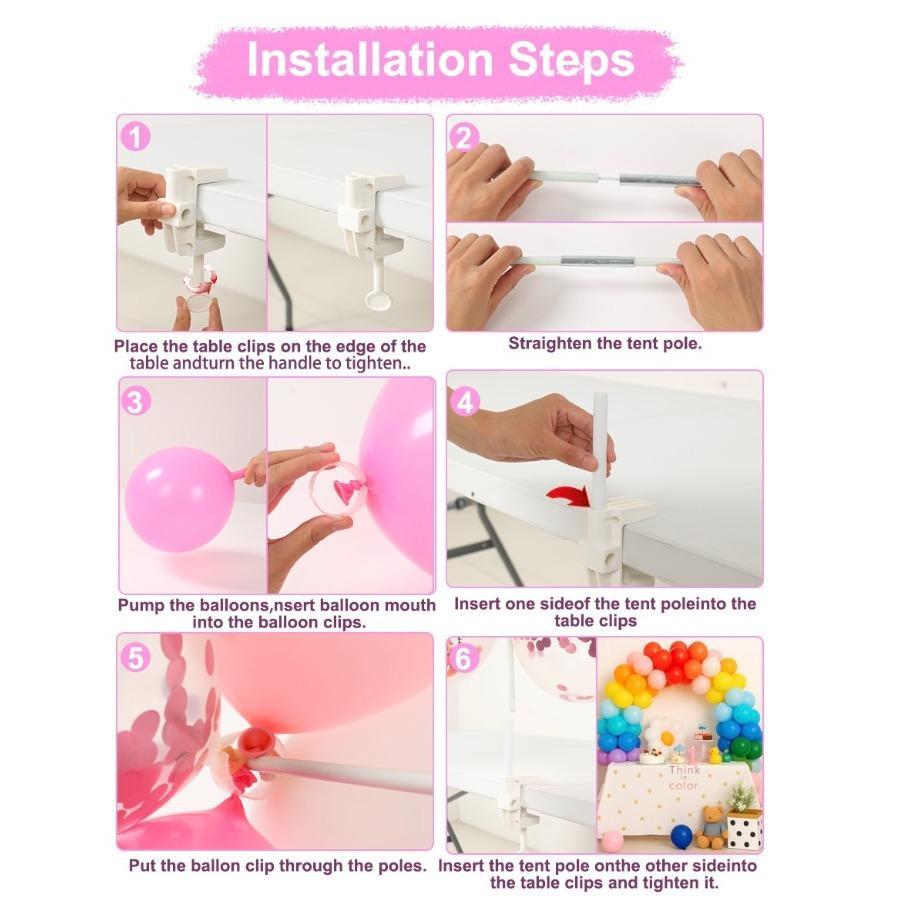 Installation Steps

1

Place the table clips on the edge of the table andturn the handle to tighten..

2

Straighten the tent pole.

3

Pump the balloons,nsert balloon mouth into the balloon clips.

4

Insert one sideof the tent poleinto the table clips

5

Put the ballon clip through the poles.

6

Think in color

Insert the tent pole onthe other sideinto the table clips and tighten it.