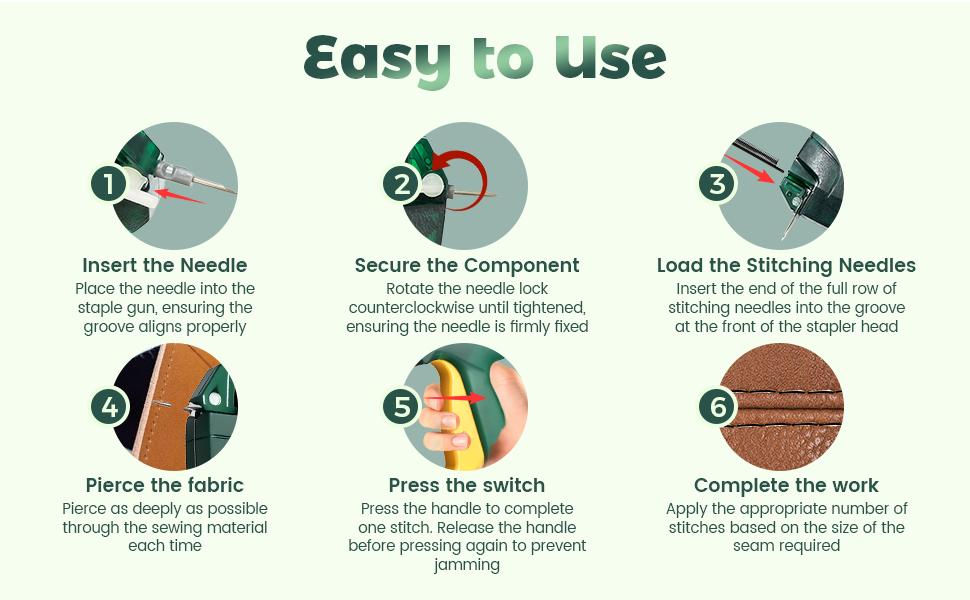 Easy to Use

1
Insert the Needle
Place the needle into the staple gun, ensuring the groove aligns properly

2
Secure the Component
Rotate the needle lock counterclockwise until tightened, ensuring the needle is firmly fixed

3
Load the Stitching Needles
Insert the end of the full row of stitching needles into the groove at the front of the stapler head

4
Pierce the fabric
Pierce as deeply as possible through the sewing material each time

5
Press the switch
Press the handle to complete one stitch. Release the handle before pressing again to prevent jamming

6
Complete the work
Apply the appropriate number of stitches based on the size of the seam required