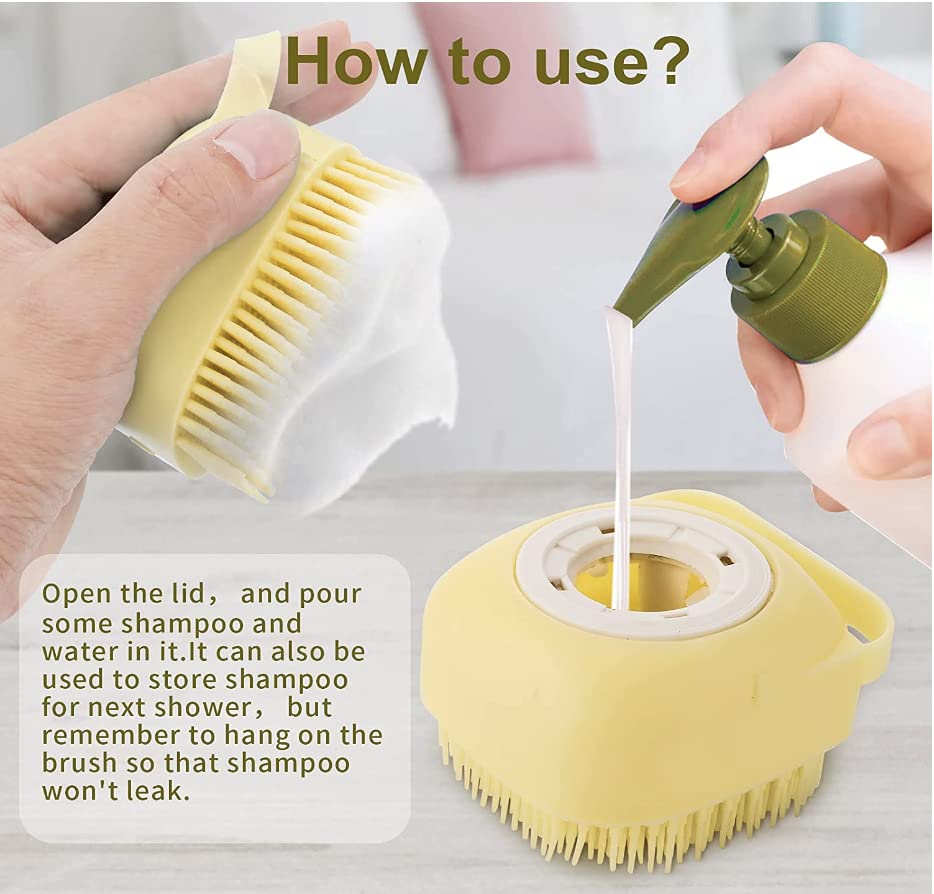 How to use?

Open the lid， and pour some shampoo and water in it.It can also be used to store shampoo for next shower， but remember to hang on the brush so that shampoo won't leak.