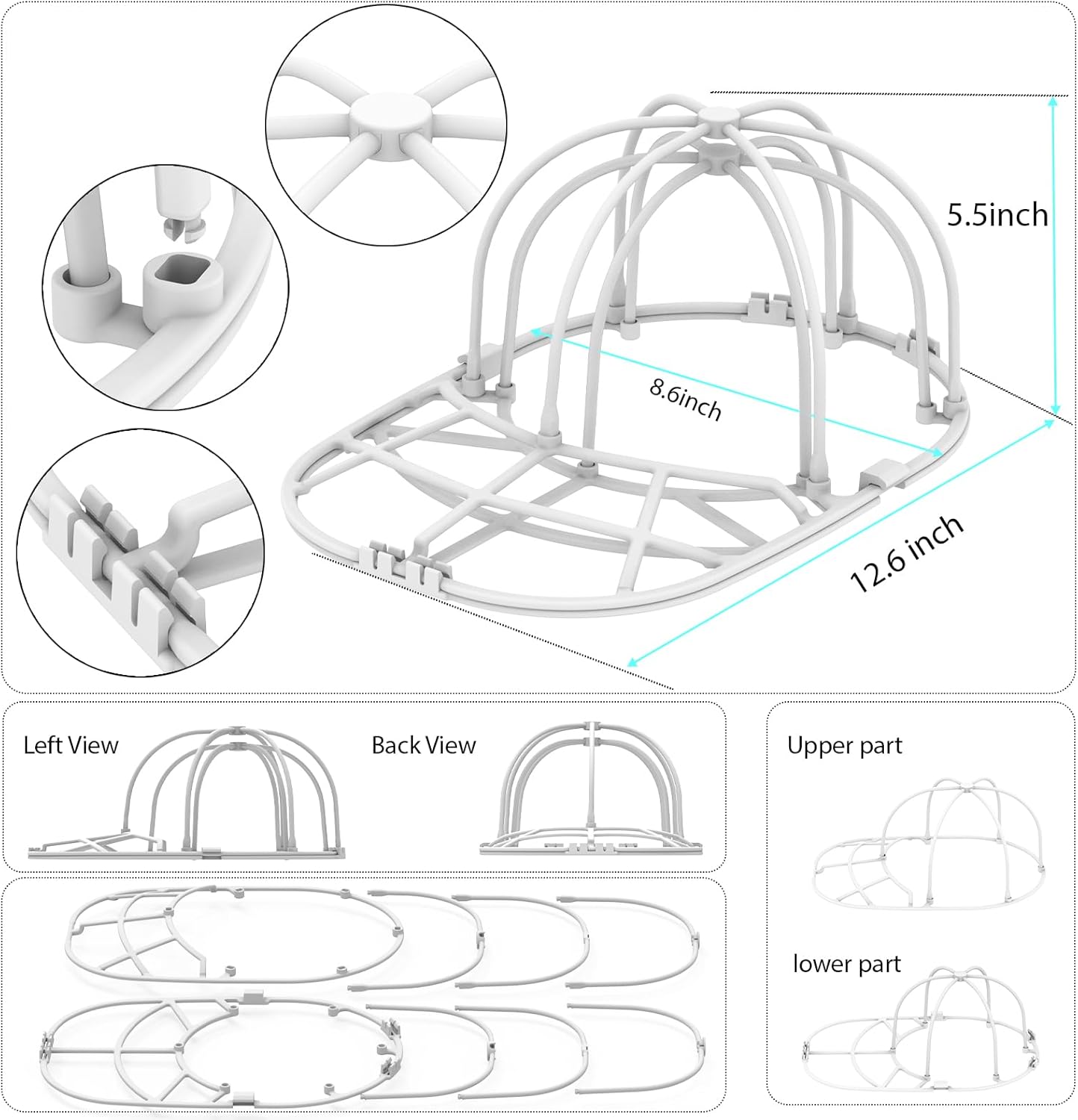 5.5inch

8.6inch

12.6 inch

Left View

Back View

Upper part

lower part