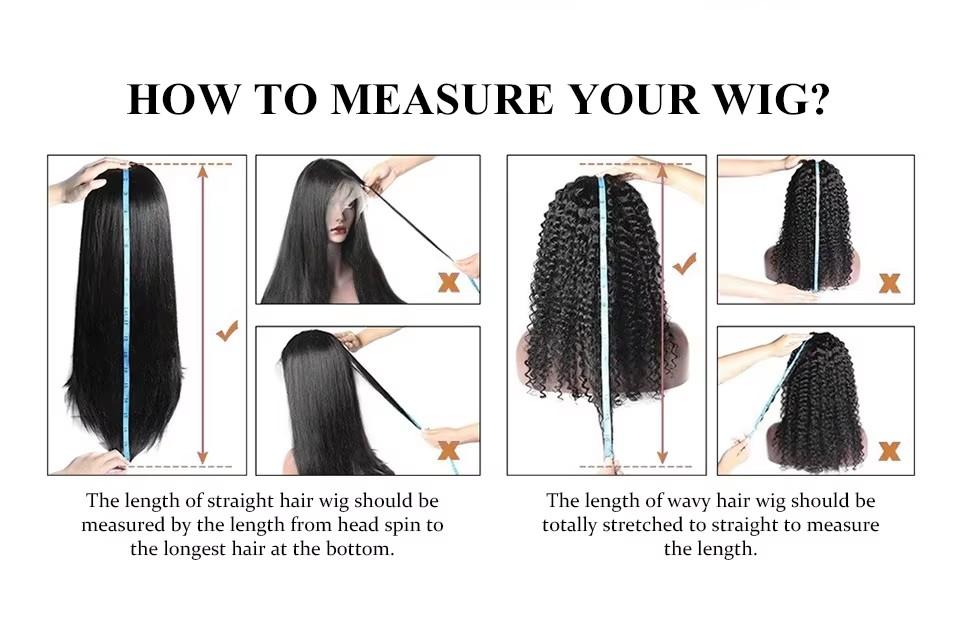 HOW TO MEASURE YOUR WIG?

The length of straight hair wig should be measured by the length from head spin to the longest hair at the bottom.

The length of wavy hair wig should be totally stretched to straight to measure the length.