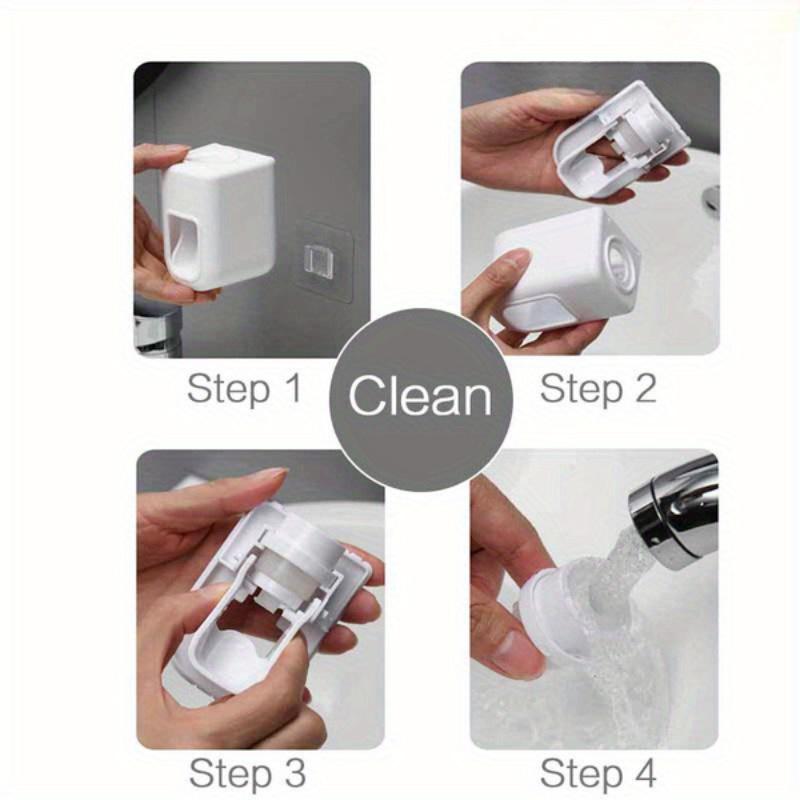 Step 1

Clean

Step 2

Step 3

Step 4