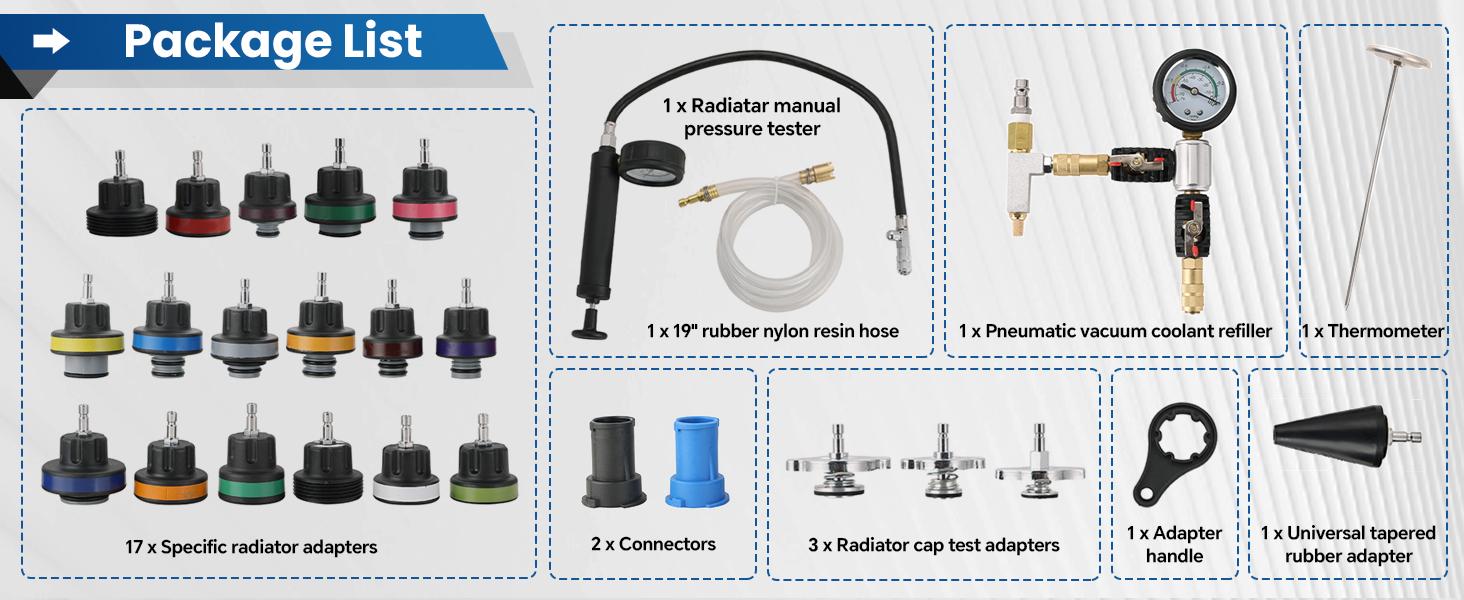 Package List

17 x Specific radiator adapters

1 x Radiatar manual pressure tester

1 x 19" rubber nylon resin hose

1 x Pneumatic vacuum coolant refiller

1 x Thermometer

2 x Connectors

3 x Radiator cap test adapters

1 x Adapter handle

1 x Universal tapered rubber adapter