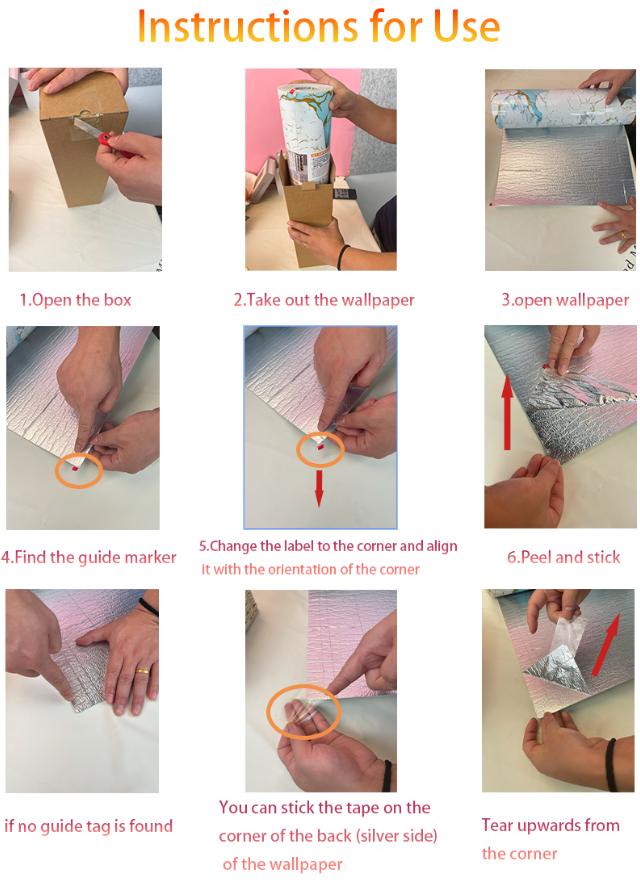 Instructions for Use

1.Open the box

2.Take out the wallpaper

3.open wallpaper

4.Find the guide marker

5.Change the label to the corner and align it with the orientation of the corner

6.Peel and stick

if no guide tag is found

You can stick the tape on the corner of the back (silver side) of the wallpaper

Tear upwards from the corner